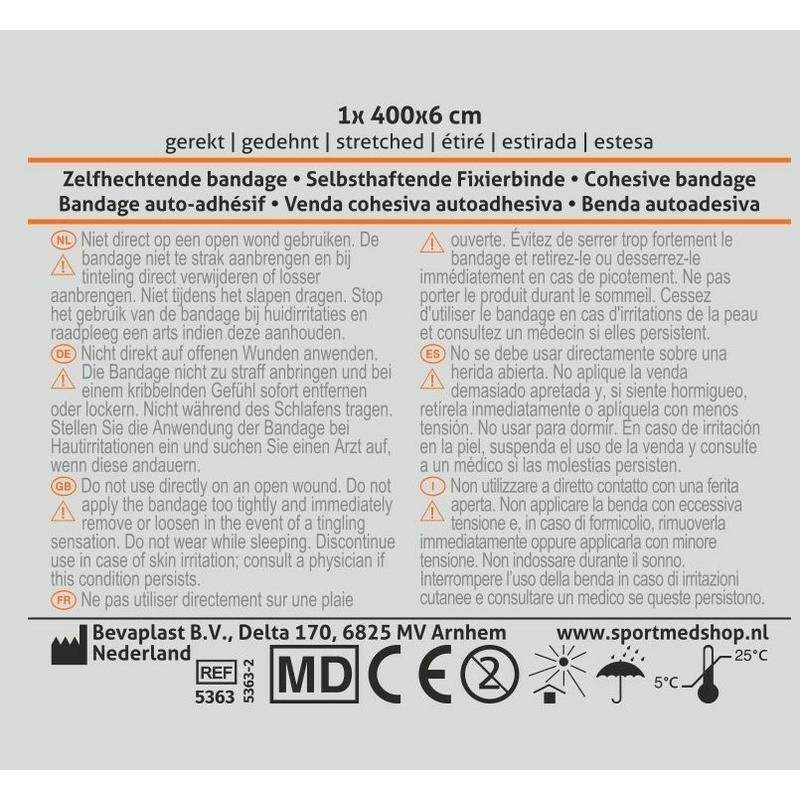 1x 400x6 cm
gerekt | gedehnt | stretched | étiré | estirada | estesa

Zelfhechtende bandage • Selbsthaftende Fixierbinde • Cohesive bandage
Bandage auto-adhésif • Venda cohesiva autoadhesiva • Benda autoadesiva

NL Niet direct op een open wond gebruiken. De bandage niet te strak aanbrengen en bij tinteling direct verwijderen of losser aanbrengen. Niet tijdens het slapen dragen. Stop het gebruik van de bandage bij huidirritaties en raadpleeg een arts indien deze aanhouden.
DE Nicht direkt auf offenen Wunden anwenden. Die Bandage nicht zu straff anbringen und bei einem kribbelnden Gefühl sofort entfernen oder lockern. Nicht während des Schlafens tragen. Stellen Sie die Anwendung der Bandage bei Hautirritationen ein und suchen Sie einen Arzt auf, wenn diese andauern.
GB Do not use directly on an open wound. Do not apply the bandage too tightly and immediately remove or loosen in the event of a tingling sensation. Do not wear while sleeping. Discontinue use in case of skin irritation; consult a physician if this condition persists.
FR Ne pas utiliser directement sur une plaie ouverte. Évitez de serrer trop fortement le bandage et retirez-le ou desserrez-le immédiatement en cas de picotement. Ne pas porter le produit durant le sommeil. Cessez d'utiliser le bandage en cas d'irritations de la peau et consultez un médecin si elles persistent.
ES No se debe usar directamente sobre una herida abierta. No aplique la venda demasiado apretada y, si siente hormigueo, retírela inmediatamente o aplíquela con menos tensión. No usar para dormir. En caso de irritación en la piel, suspenda el uso de la venda y consulte a un médico si las molestias persisten.
I Non utilizzare a diretto contatto con una ferita aperta. Non applicare la benda con eccessiva tensione e, in caso di formicolio, rimuoverla immediatamente oppure applicarla con minore tensione. Non indossare durante il sonno. Interrompere l'uso della benda in caso di irritazioni cutanee e consultare un medico se queste persistono.

Bevaplast B.V., Delta 170, 6825 MV Arnhem
Nederland
www.sportmedshop.nl
REF
5363
5363-2
MD
CE
2
5°C
25°C